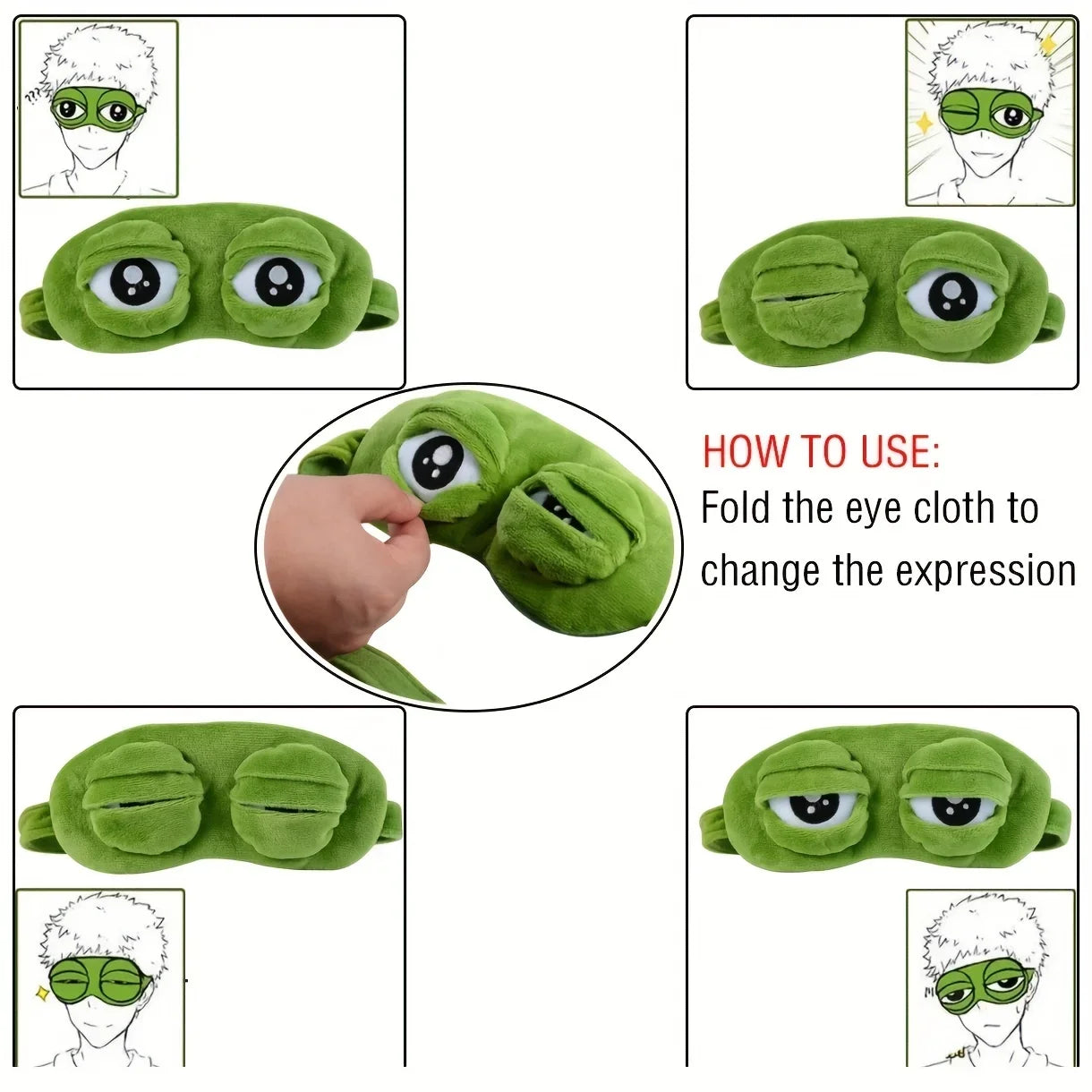 ???

HOW TO USE:
Fold the eye cloth to change the expression